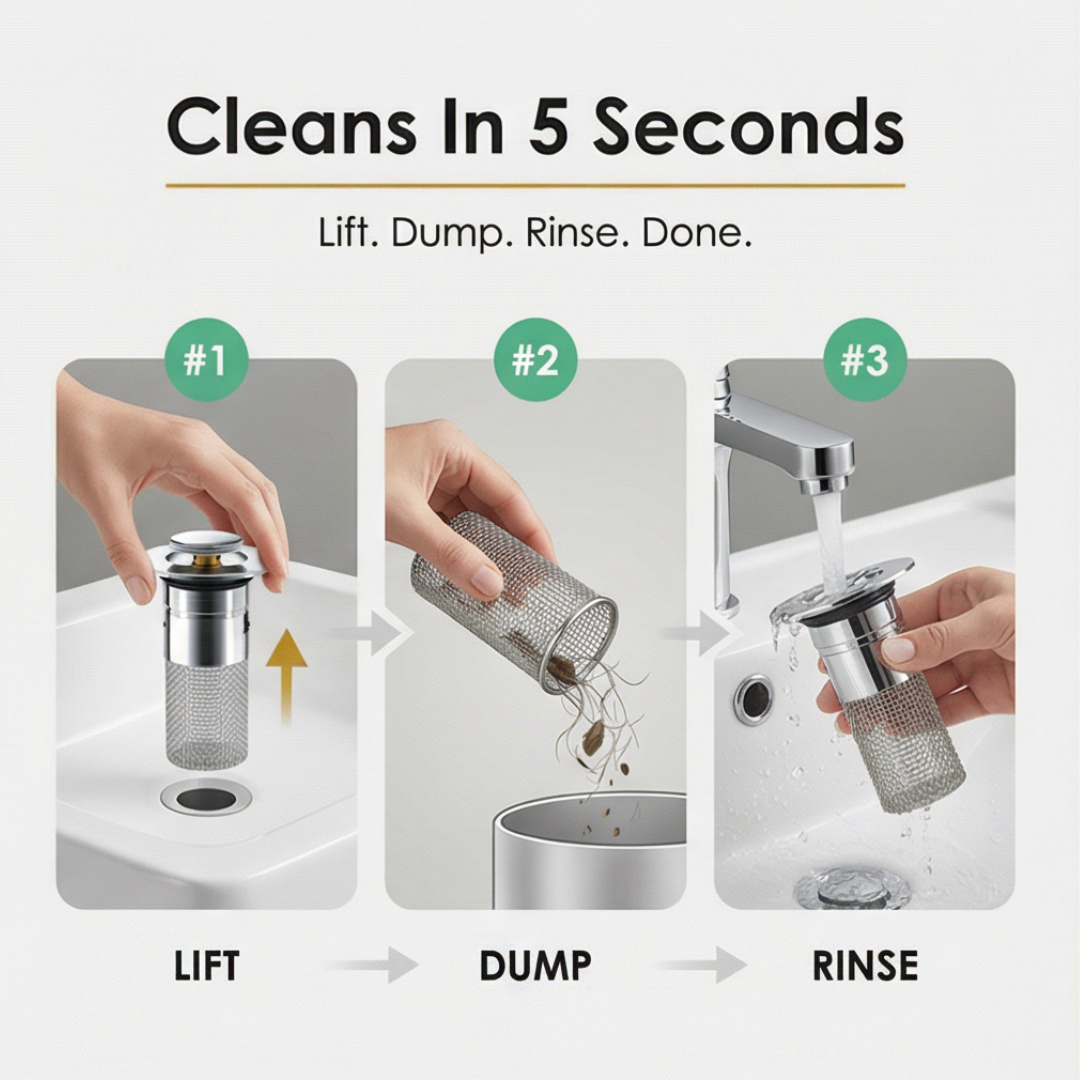 Cleans In 5 Seconds

Lift. Dump. Rinse. Done.

#1

#2

#3

LIFT

DUMP

RINSE